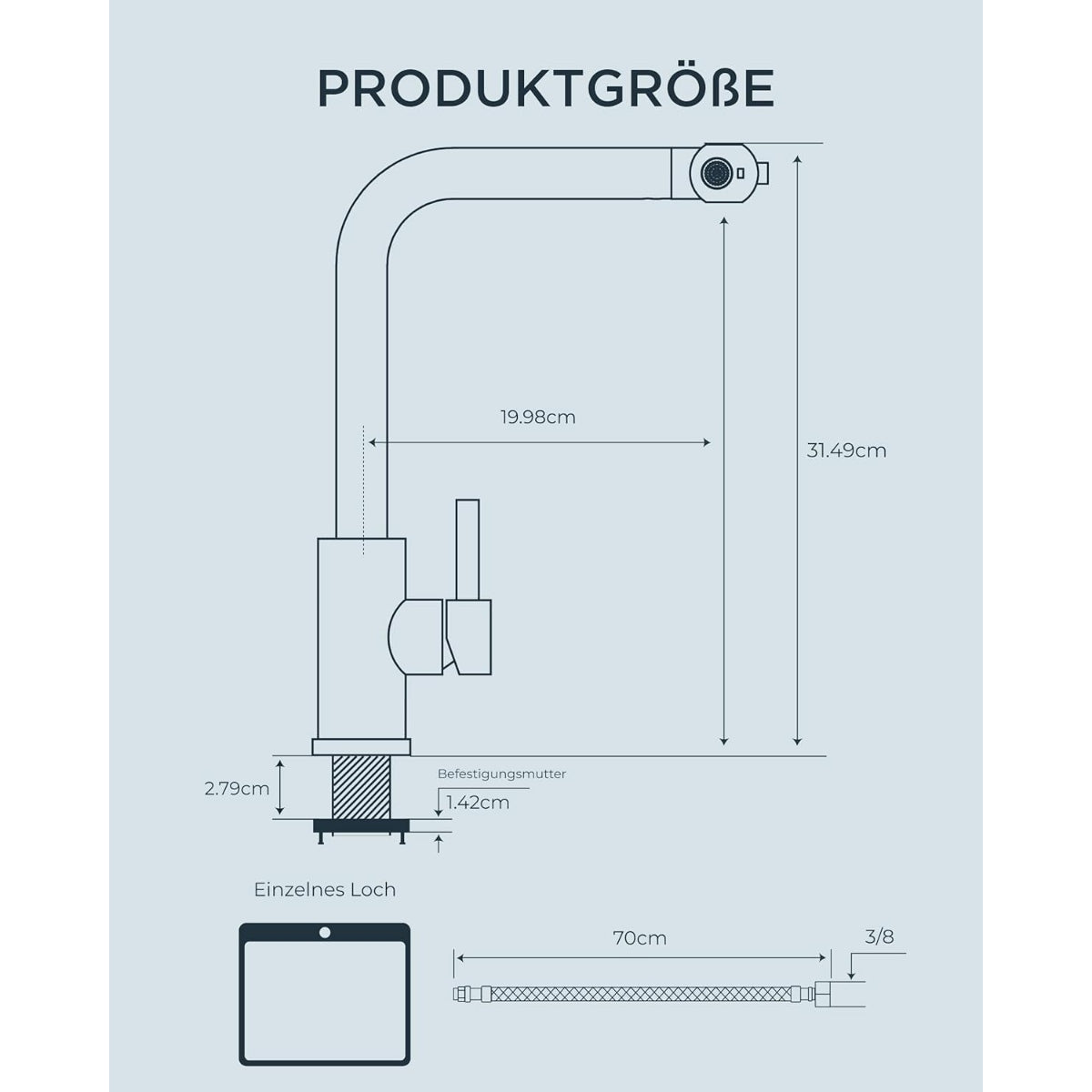 PRODUKTGRÖßE

19.98cm

31.49cm

2.79cm

Befestigungsmutter

1.42cm

Einzelnes Loch

70cm

3/8