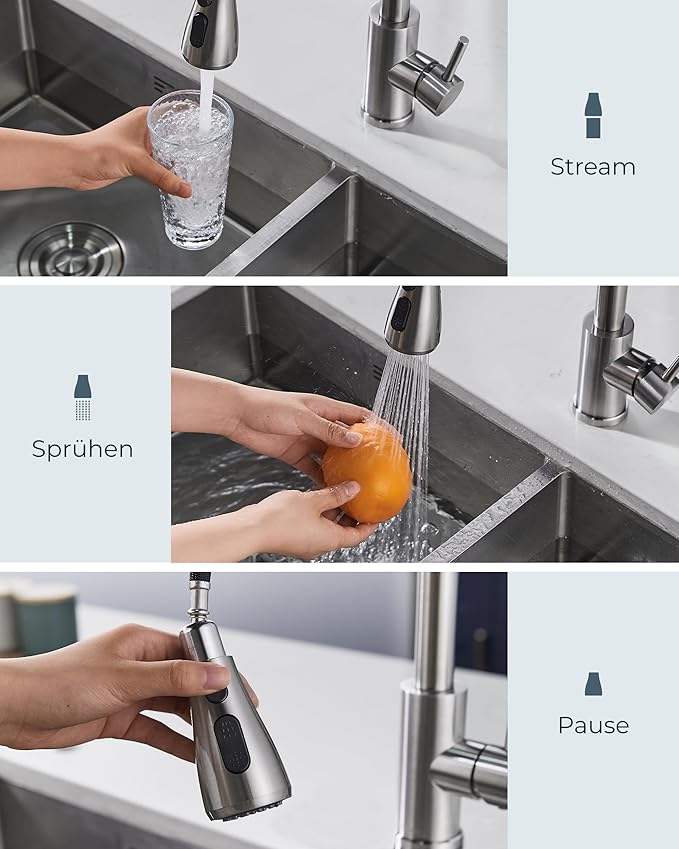 Stream

Sprühen

Pause