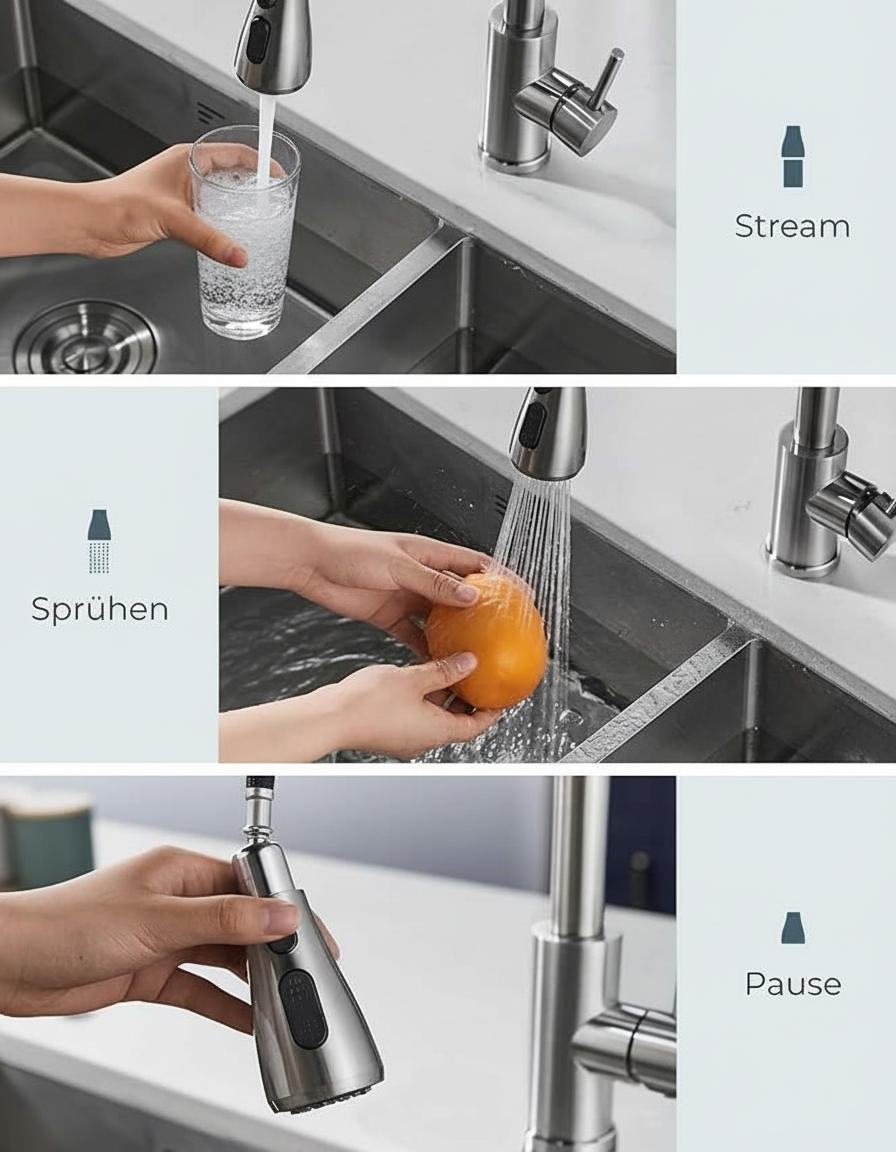 Stream

Sprühen

Pause