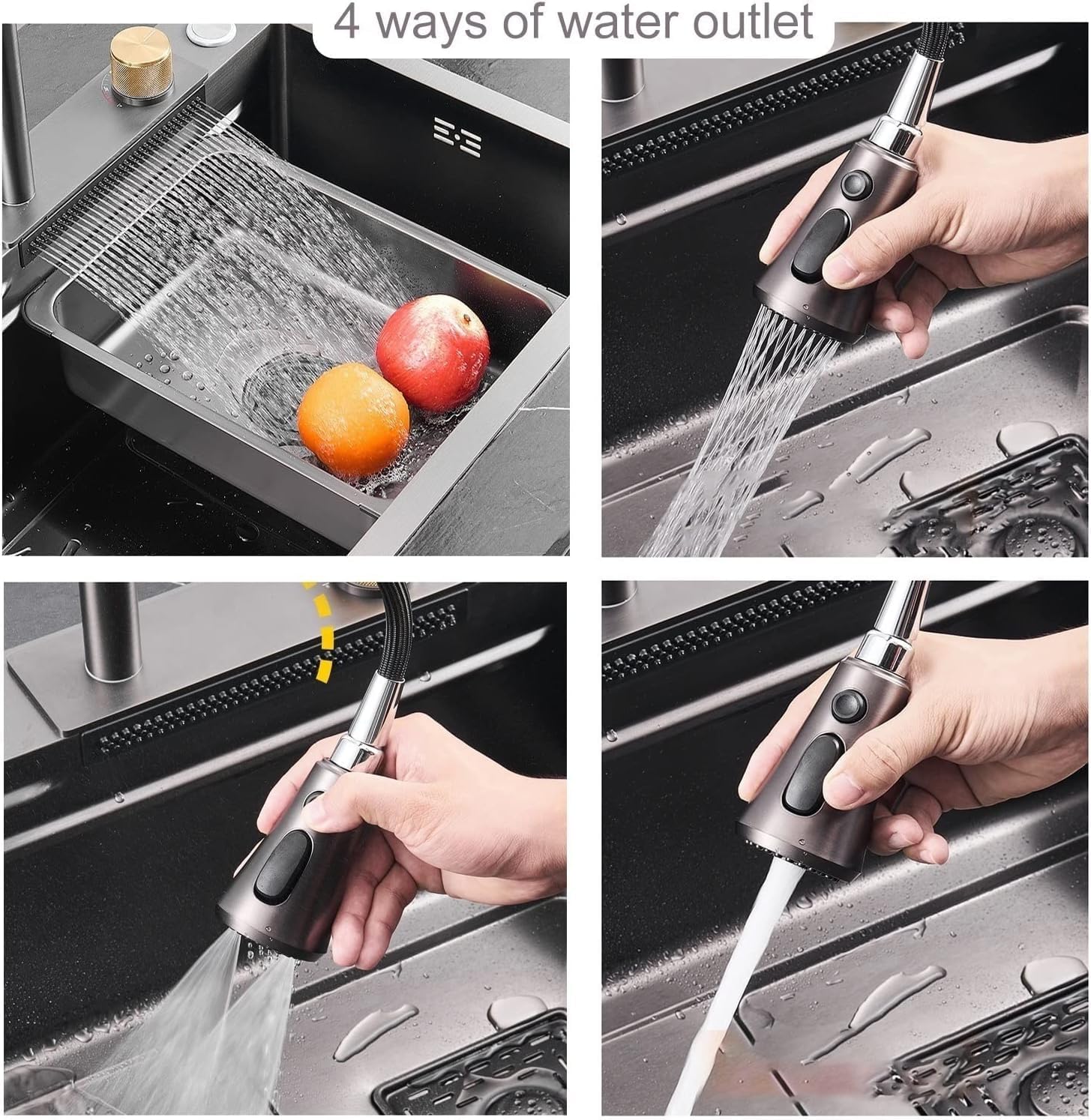 4 ways of water outlet