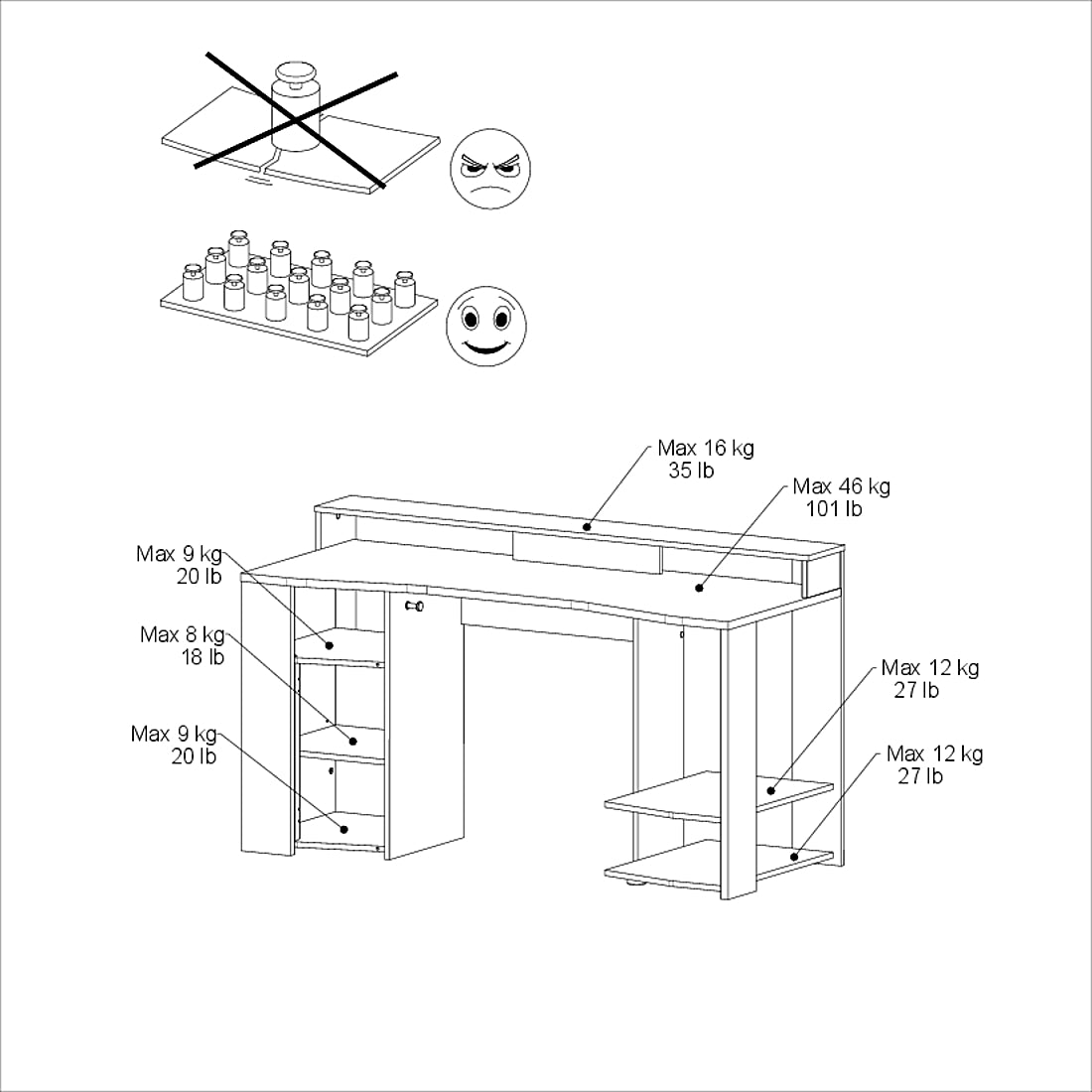 Max 16 kg
35 lb

Max 46 kg
101 lb

Max 9 kg
20 lb

Max 8 kg
18 lb

Max 9 kg
20 lb

Max 12 kg
27 lb

Max 12 kg
27 lb