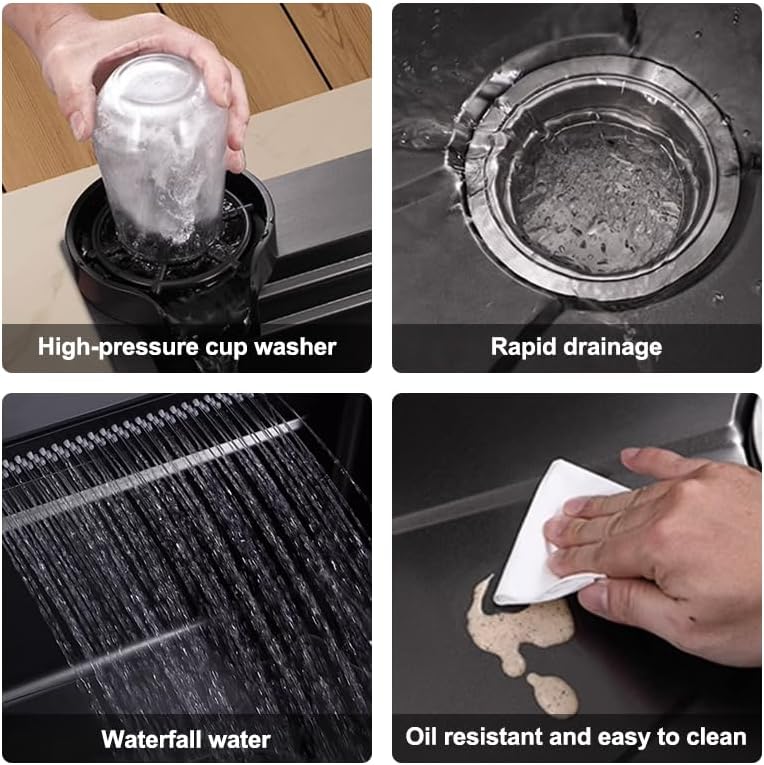 High-pressure cup washer

Rapid drainage

Waterfall water

Oil resistant and easy to clean