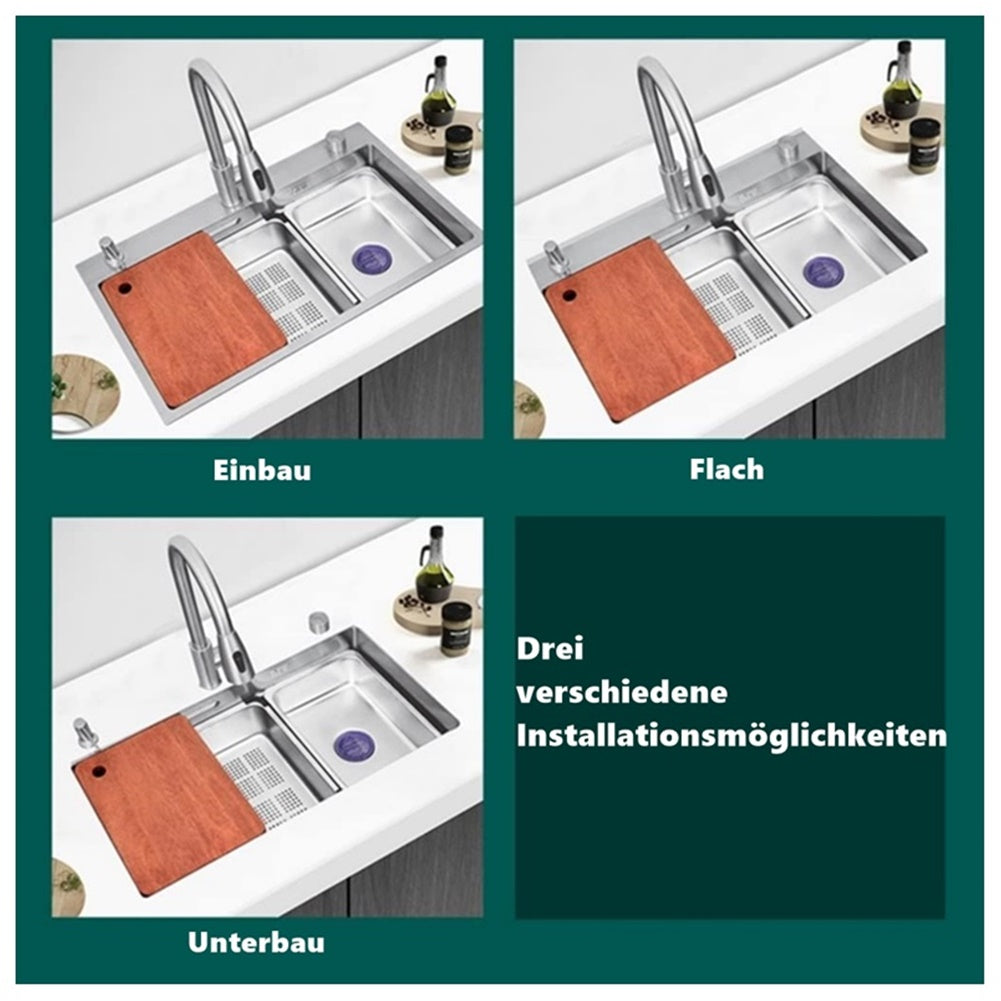 Einbau

Flach

Unterbau

Drei
verschiedene
Installationsmöglichkeiten